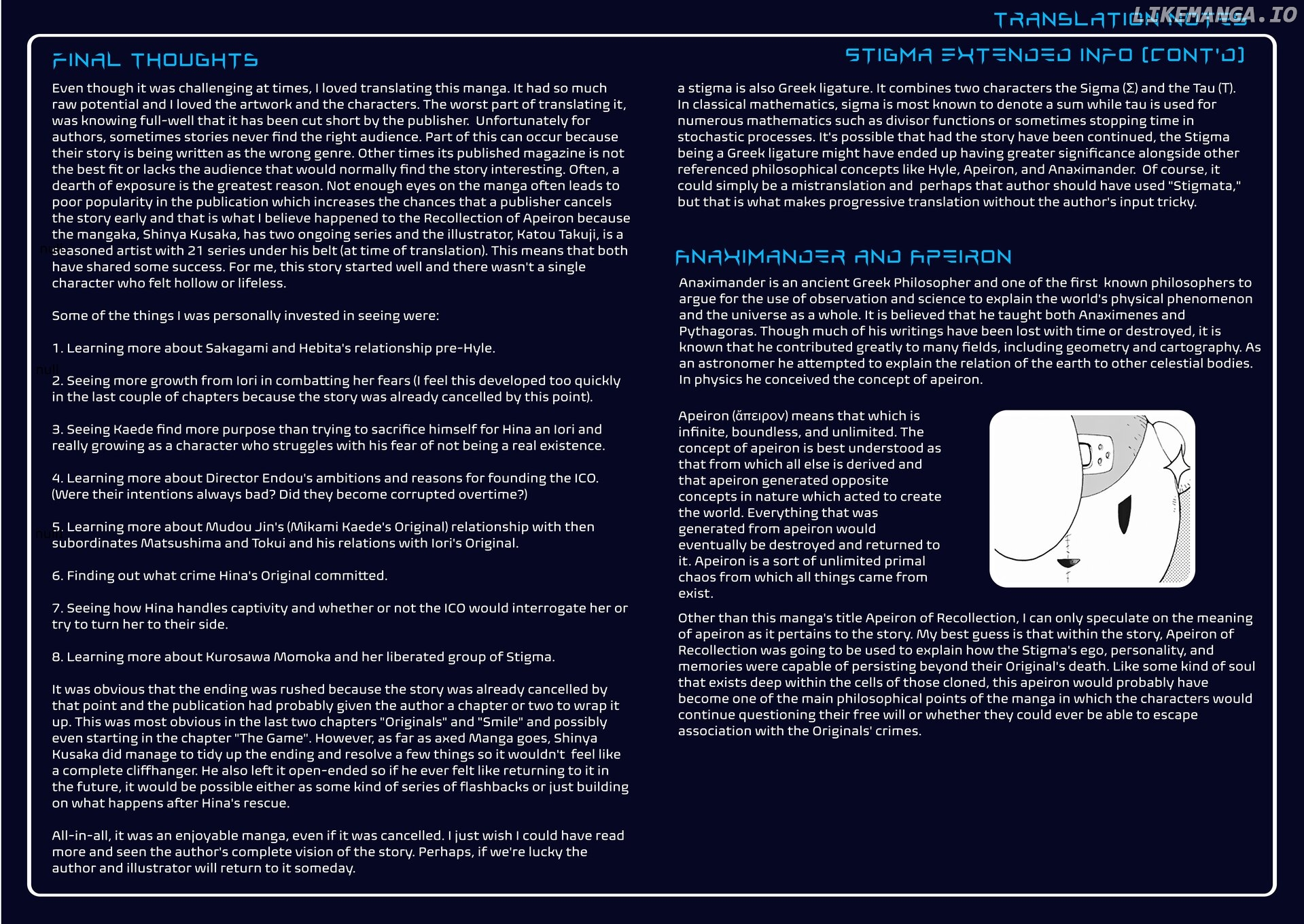 TRANSLATION NOTES

LIKEMANGA.IO

FINAL THOUGHTS

Even though it was challenging at times, I loved translating this manga. It had so much raw potential and I loved the artwork and the characters. The worst part of translating it, was knowing full-well that it has been cut short by the publisher. Unfortunately for authors, sometimes stories never find the right audience. Part of this can occur because their story is being written as the wrong genre. Other times its published magazine is not the best fit or lacks the audience that would normally find the story interesting. Often, a dearth of exposure is the greatest reason. Not enough eyes on the manga often leads to poor popularity in the publication which increases the chances that a publisher cancels the story early and that is what I believe happened to the Recollection of Apeiron because the mangaka, Shinya Kusaka, has two ongoing series and the illustrator, Katou Takuji, is a seasoned artist with 21 series under his belt (at time of translation). This means that both have shared some success. For me, this story started well and there wasn't a single character who felt hollow or lifeless.

Some of the things I was personally invested in seeing were:

1. Learning more about Sakagami and Hebita's relationship pre-Hyle.

2. Seeing more growth from Iori in combatting her fears (I feel this developed too quickly in the last couple of chapters because the story was already cancelled by this point).

3. Seeing Kaede find more purpose than trying to sacrifice himself for Hina an Iori and really growing as a character who struggles with his fear of not being a real existence.

4. Learning more about Director Endou's ambitions and reasons for founding the ICO. (Were their intentions always bad? Did they become corrupted overtime?)

5. Learning more about Mudou Jin's (Mikami Kaede's Original) relationship with then subordinates Matsushima and Tokui and his relations with Iori's Original.

6. Finding out what crime Hina's Original committed.

7. Seeing how Hina handles captivity and whether or not the ICO would interrogate her or try to turn her to their side.

8. Learning more about Kurosawa Momoka and her liberated group of Stigma.

It was obvious that the ending was rushed because the story was already cancelled by that point and the publication had probably given the author a chapter or two to wrap it up. This was most obvious in the last two chapters "Originals" and "Smile" and possibly even starting in the chapter "The Game". However, as far as axed Manga goes, Shinya Kusaka did manage to tidy up the ending and resolve a few things so it wouldn't feel like a complete cliffhanger. He also left it open-ended so if he ever felt like returning to it in the future, it would be possible either as some kind of series of flashbacks or just building on what happens after Hina's rescue.

All-in-all, it was an enjoyable manga, even if it was cancelled. I just wish I could have read more and seen the author's complete vision of the story. Perhaps, if we're lucky the author and illustrator will return to it someday.

STIGMA EXTENDED INFO (CONT'D)

a stigma is also Greek ligature. It combines two characters the Sigma (Σ) and the Tau (T). In classical mathematics, sigma is most known to denote a sum while tau is used for numerous mathematics such as divisor functions or sometimes stopping time in stochastic processes. It's possible that had the story have been continued, the Stigma being a Greek ligature might have ended up having greater significance alongside other referenced philosophical concepts like Hyle, Apeiron, and Anaximander. Of course, it could simply be a mistranslation and perhaps that author should have used "Stigmata," but that is what makes progressive translation without the author's input tricky.

ANAXIMANDER AND APEIRON

Anaximander is an ancient Greek Philosopher and one of the first known philosophers to argue for the use of observation and science to explain the world's physical phenomenon and the universe as a whole. It is believed that he taught both Anaximenes and Pythagoras. Though much of his writings have been lost with time or destroyed, it is known that he contributed greatly to many fields, including geometry and cartography. As an astronomer he attempted to explain the relation of the earth to other celestial bodies. In physics he conceived the concept of apeiron.

Apeiron (ἄπειρον) means that which is infinite, boundless, and unlimited. The concept of apeiron is best understood as that from which all else is derived and that apeiron generated opposite concepts in nature which acted to create the world. Everything that was generated from apeiron would eventually be destroyed and returned to it. Apeiron is a sort of unlimited primal chaos from which all things came from exist.

Other than this manga's title Apeiron of Recollection, I can only speculate on the meaning of apeiron as it pertains to the story. My best guess is that within the story, Apeiron of Recollection was going to be used to explain how the Stigma's ego, personality, and memories were capable of persisting beyond their Original's death. Like some kind of soul that exists deep within the cells of those cloned, this apeiron would probably have become one of the main philosophical points of the manga in which the characters would continue questioning their free will or whether they could ever be able to escape association with the Originals' crimes.